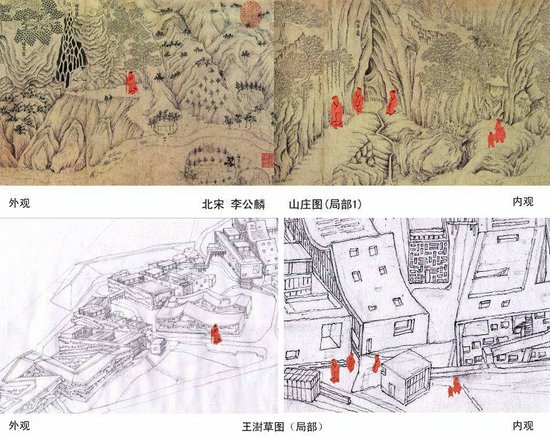 外观

北宋　李公麟

山庄图(局部1)

内观

外观

王澍草图（局部）

内观